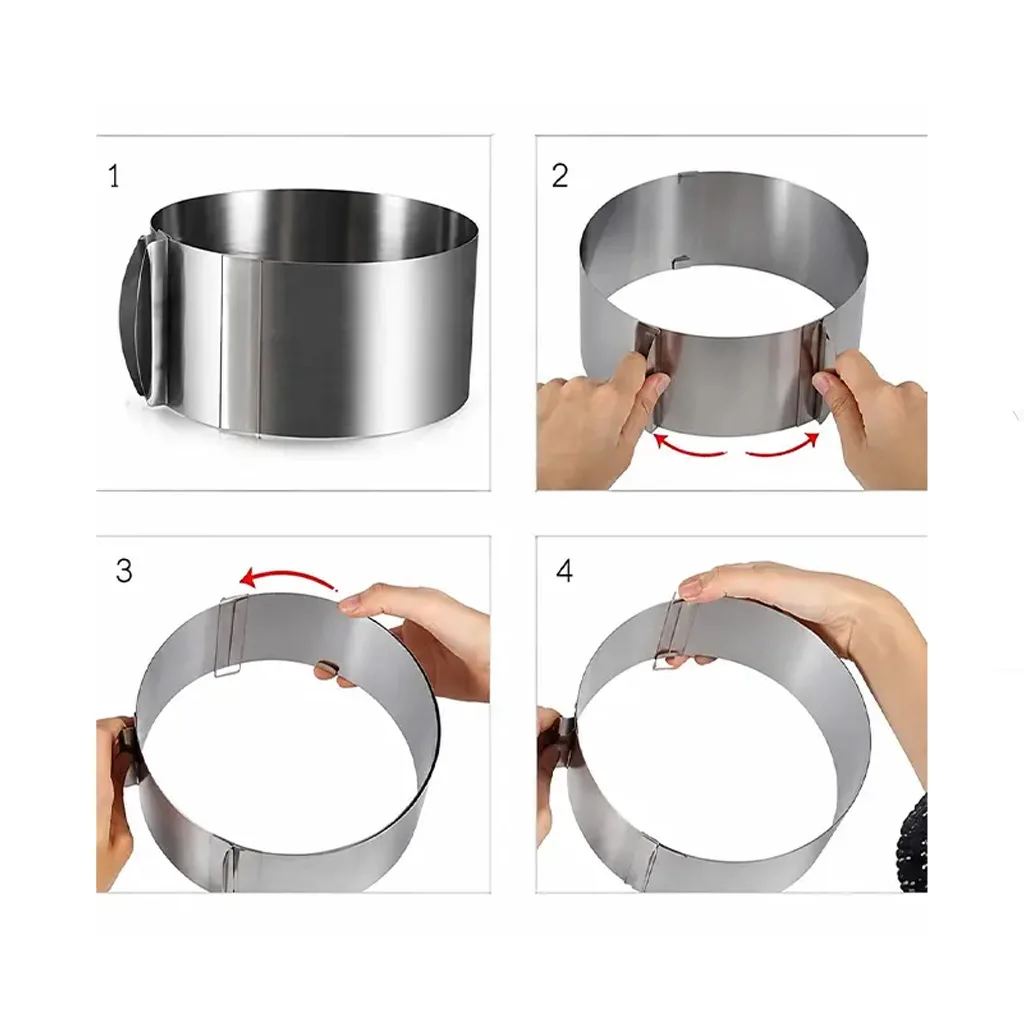 1

2

3

4